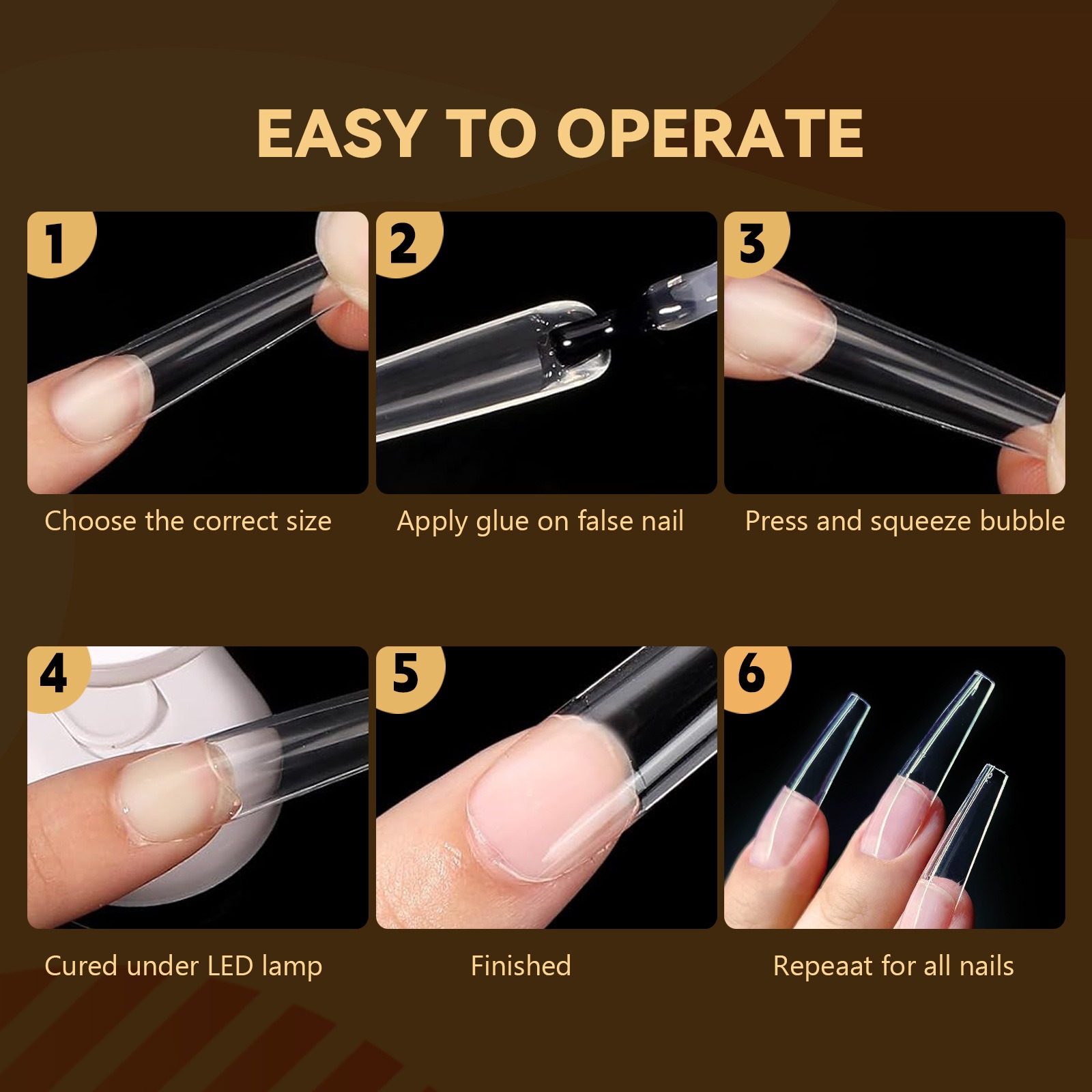 EASY TO OPERATE

1

Choose the correct size

2

Apply glue on false nail

3

Press and squeeze bubble

4

Cured under LED lamp

5

Finished

6

Repeaat for all nails