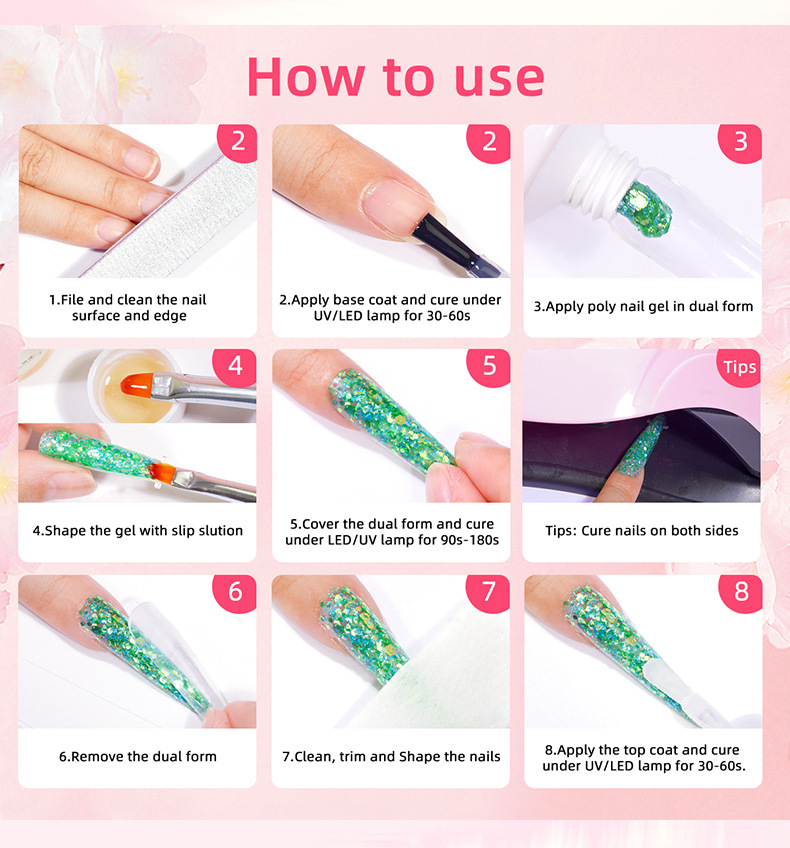 How to use

2

1.File and clean the nail surface and edge

2

2.Apply base coat and cure under UV/LED lamp for 30-60s

3

3.Apply poly nail gel in dual form

4

4.Shape the gel with slip slution

5

5.Cover the dual form and cure under LED/UV lamp for 90s-180s

Tips

Tips: Cure nails on both sides

6

6.Remove the dual form

7

7.Clean, trim and Shape the nails

8

8.Apply the top coat and cure under UV/LED lamp for 30-60s.