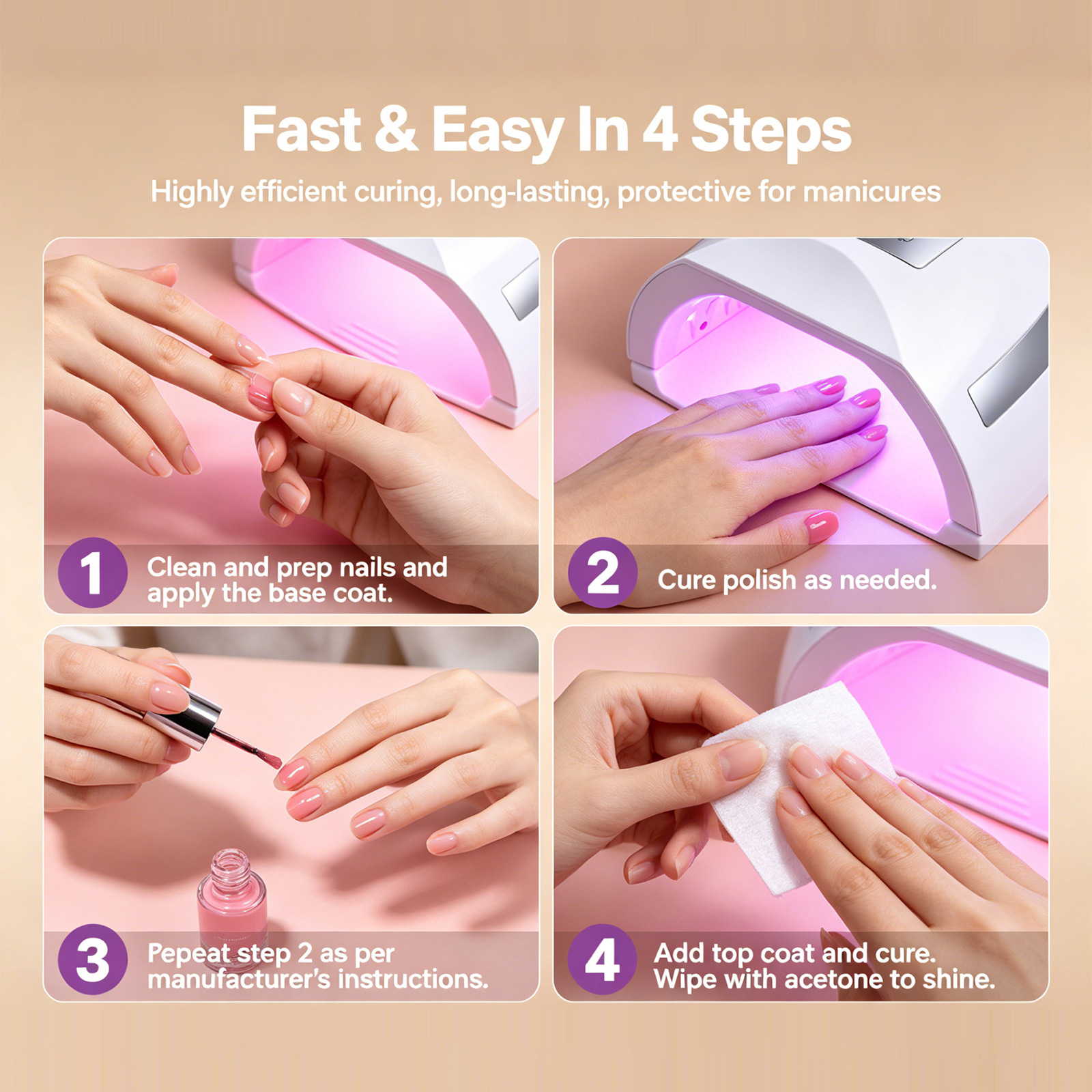 Fast & Easy In 4 Steps

Highly efficient curing, long-lasting, protective for manicures

1 Clean and prep nails and apply the base coat.

2 Cure polish as needed.

3 Pepeat step 2 as per manufacturer's instructions.

4 Add top coat and cure. Wipe with acetone to shine.